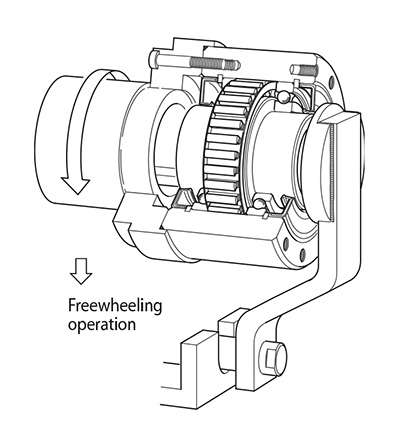 Freewheeling operation